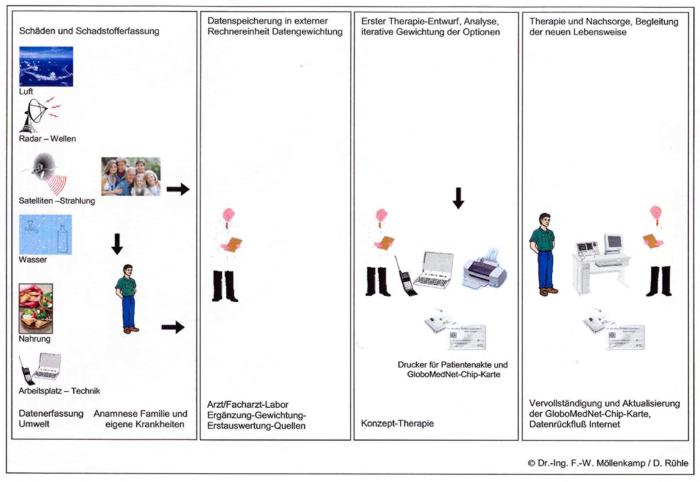 Schäden und Schadstofferfassung

Luft

Radar – Wellen

Satelliten –Strahlung

Wasser

Nahrung

Arbeitsplatz – Technik

Datenerfassung Umwelt

Anamnese Familie und eigene Krankheiten

Datenspeicherung in externer Rechnereinheit Datengewichtung

Arzt/Facharzt-Labor Ergänzung-Gewichtung-Erstauswertung-Quellen

Erster Therapie-Entwurf, Analyse, iterative Gewichtung der Optionen

Drucker für Patientenakte und GloboMedNet-Chip-Karte

Konzept-Therapie

Therapie und Nachsorge, Begleitung der neuen Lebensweise

Vervollständigung und Aktualisierung der GloboMedNet-Chip-Karte, Datenrückfluß Internet

© Dr.-Ing. F.-W. Möllenkamp / D. Rühle